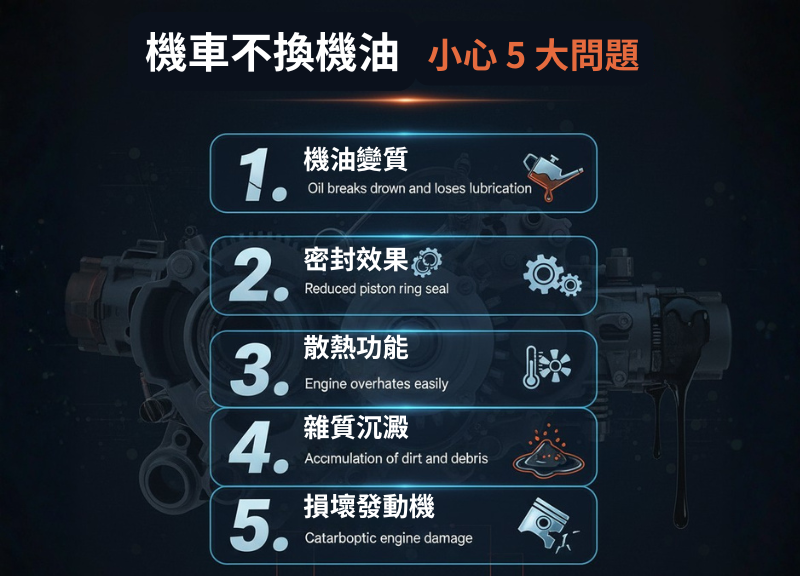 機車不換機油 小心 5 大問題

1. 機油變質
Oil breaks drown and loses lubrication

2. 密封效果
Reduced piston ring seal

3. 散熱功能
Engine overhates easily

4. 雜質沉澱
Accimulation of dirt and debris

5. 損壞發動機
Catarboptic engine damage